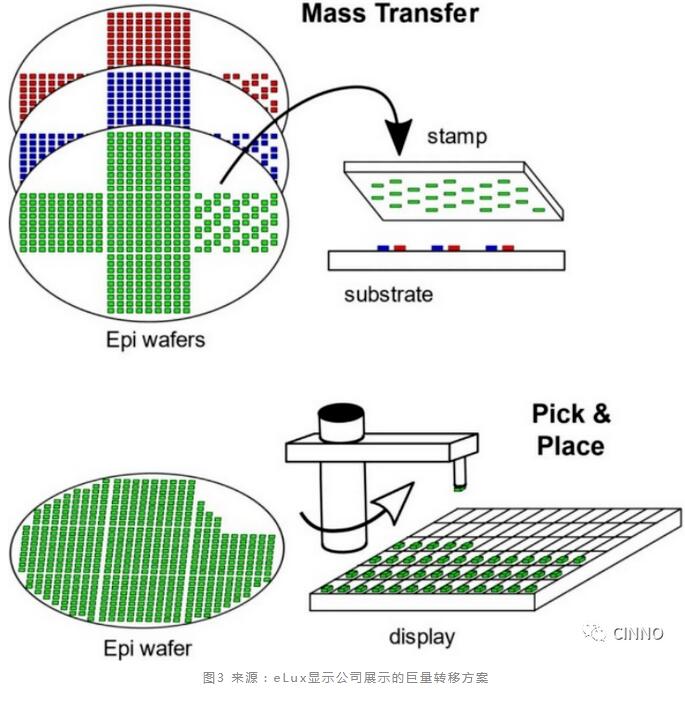 Mass Transfer

stamp

substrate

Epi wafers

Pick & Place

Epi wafer

display

CINNO

图3 来源：eLux显示公司展示的巨量转移方案